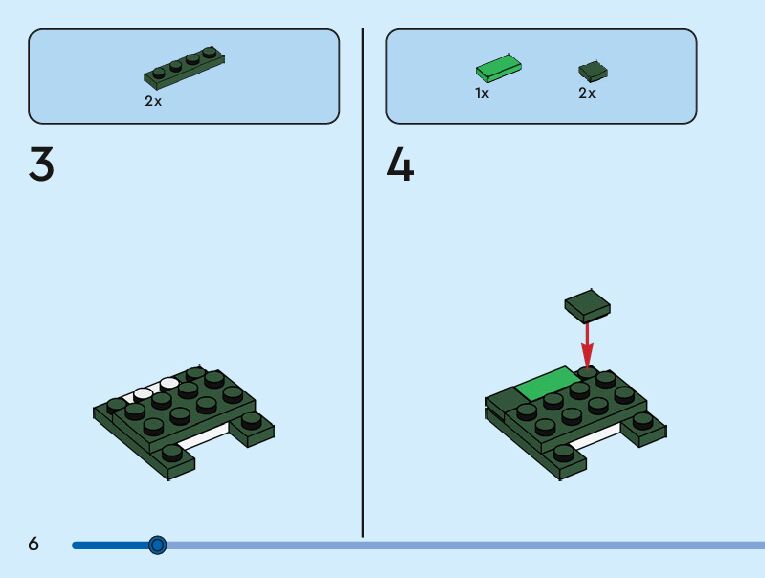 2x

3

1x

2x

4

6