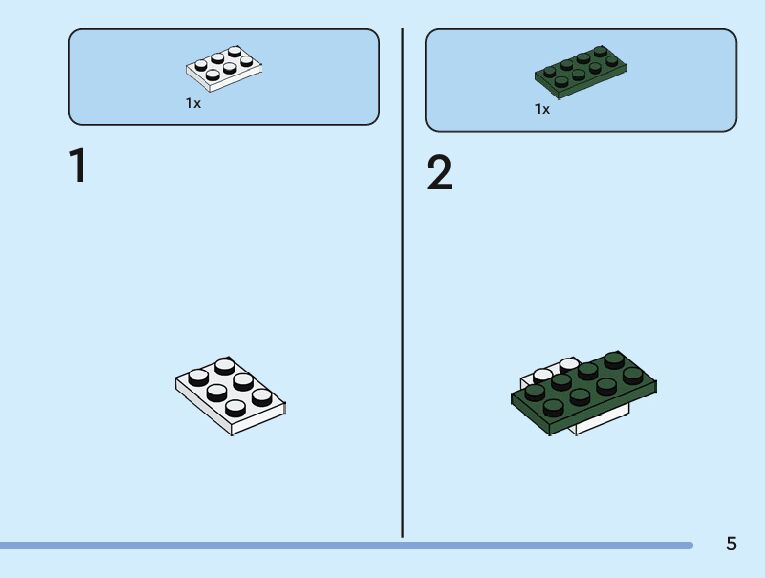 1x

1

1x

2

5