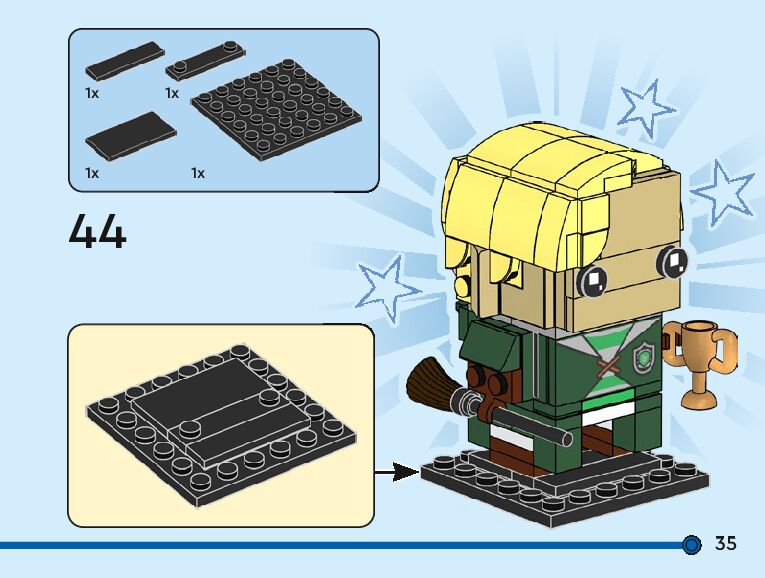 1x
1x
1x
1x

44

35