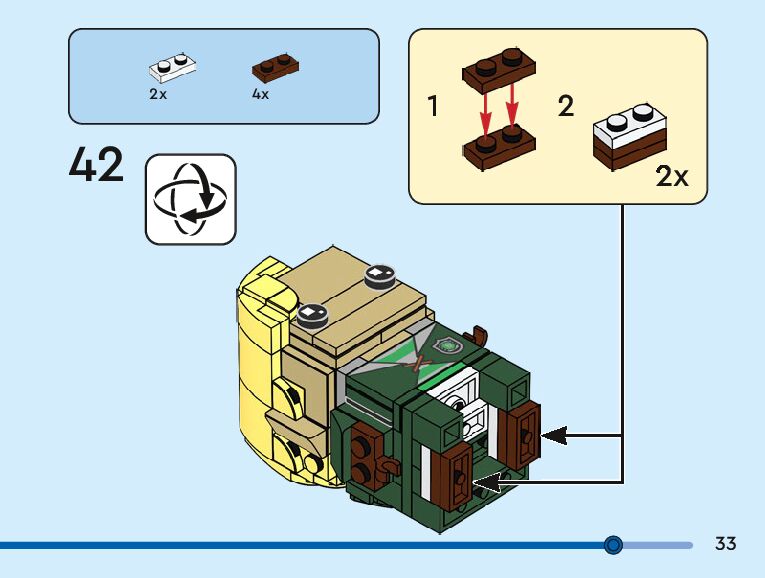 2x 4x

42

1 2

2x

33