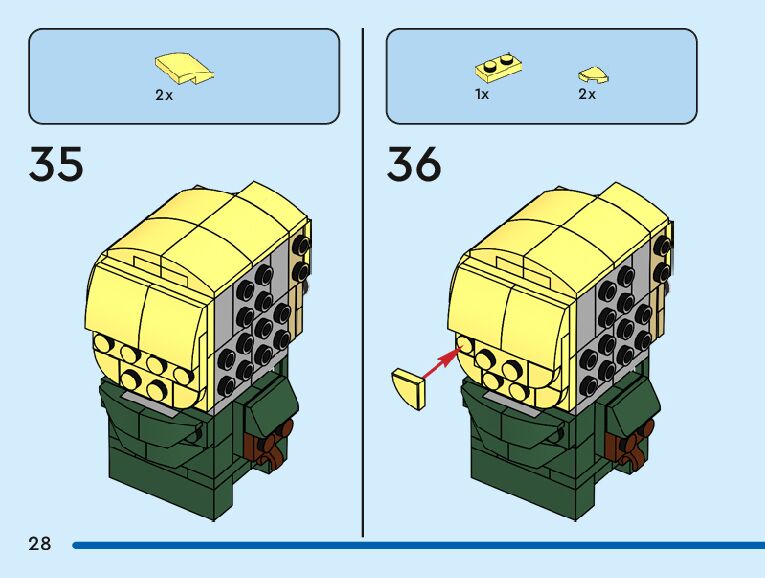 2x

35

1x

2x

36

28