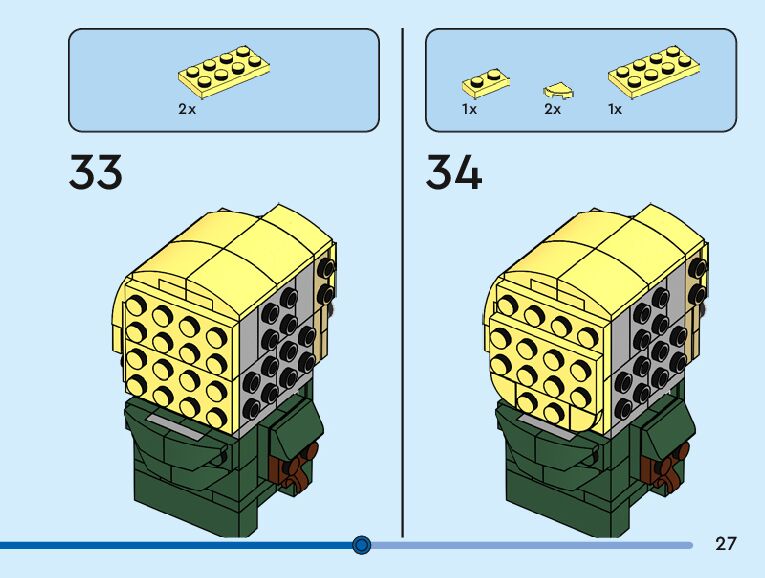 2x

33

1x 2x 1x

34

27