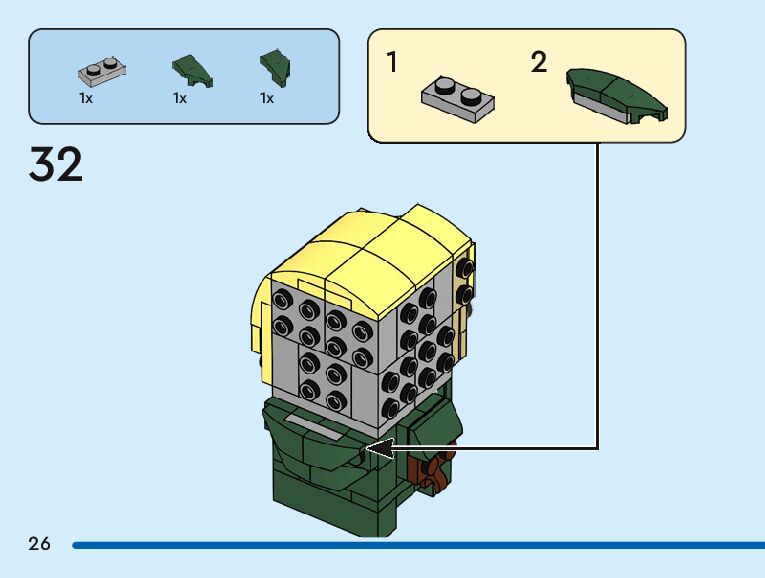 1x 1x 1x

1 2

32

26