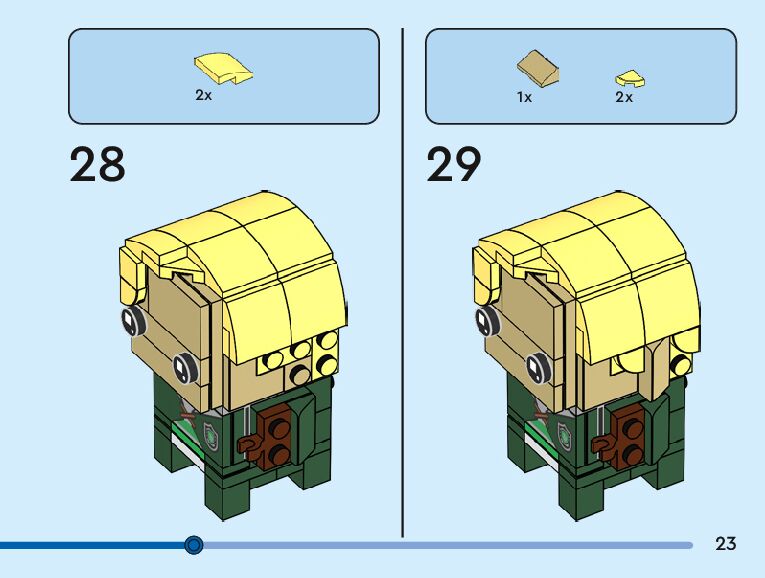 2x

28

1x
2x

29

23