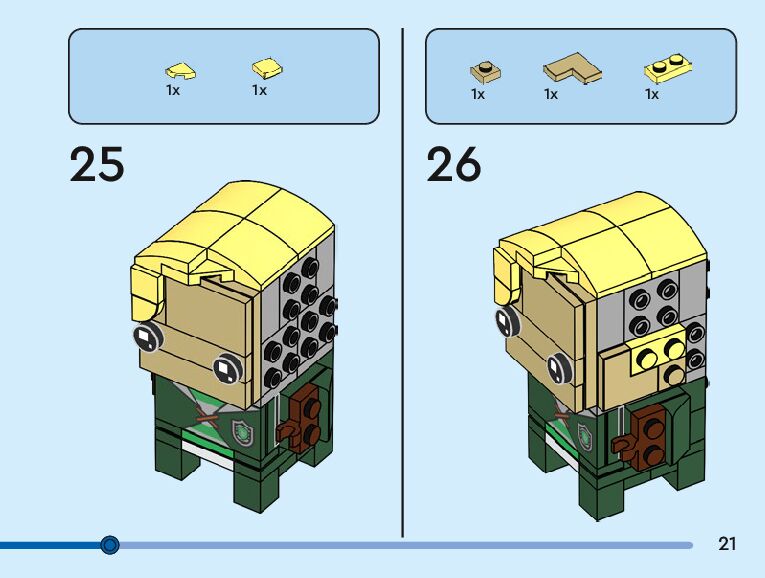 1x 1x

25

1x 1x 1x

26

21