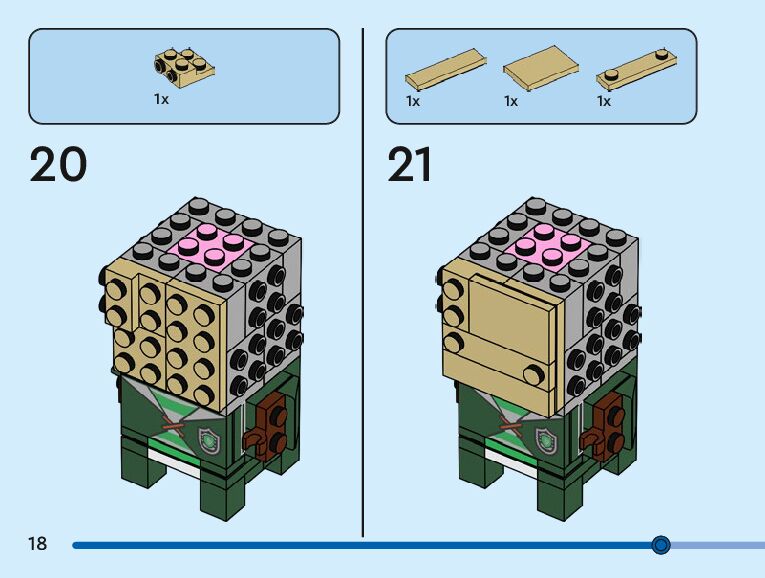 1x

20

1x 1x 1x

21

18