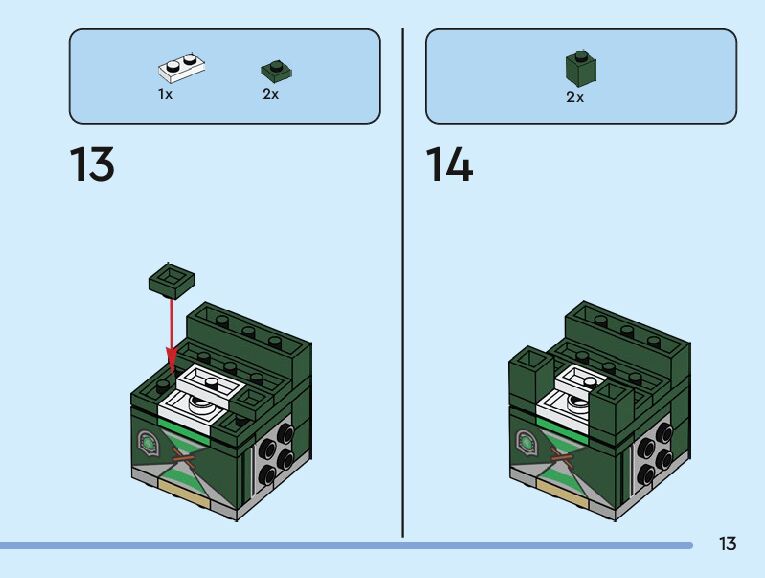 1x 2x

13

2x

14

13