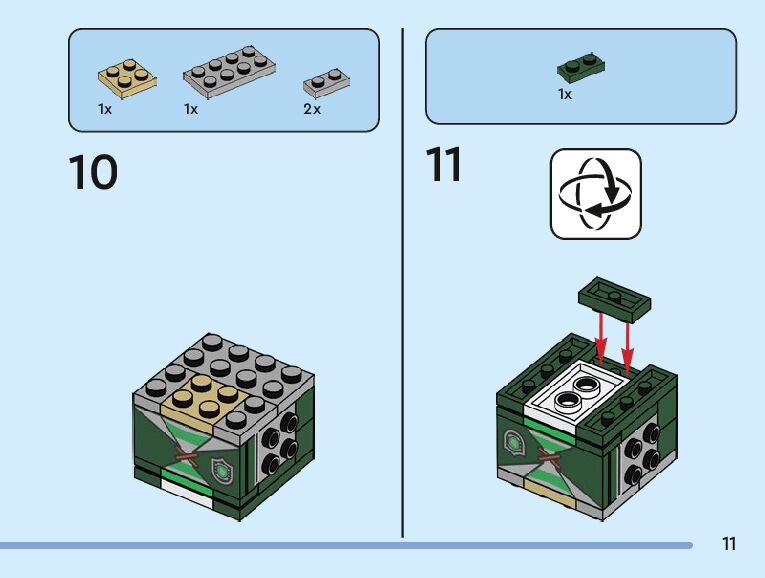 1x 1x 2x

10

1x

11

11