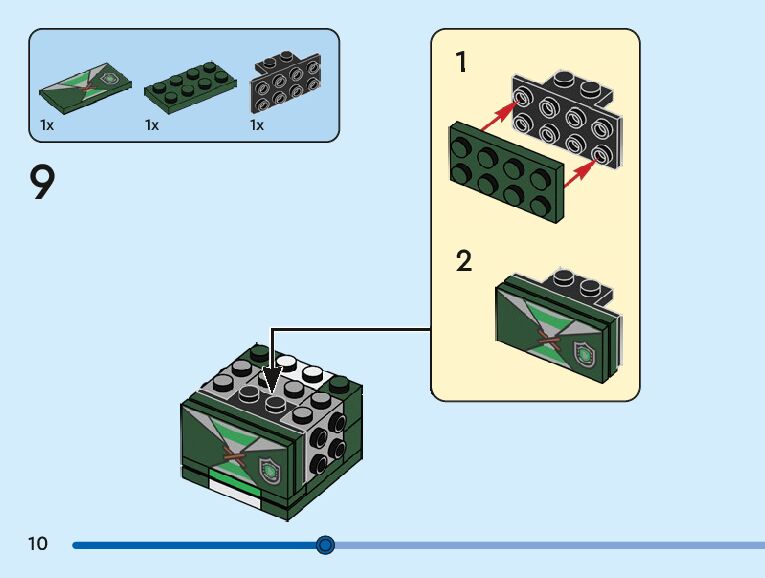 1x
1x
1x

9

1

2

10