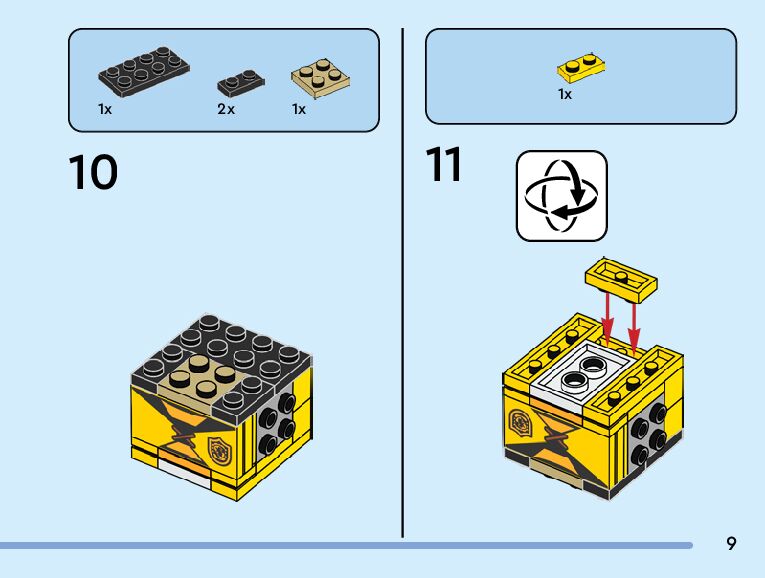 1x 2x 1x

10

1x

11

9