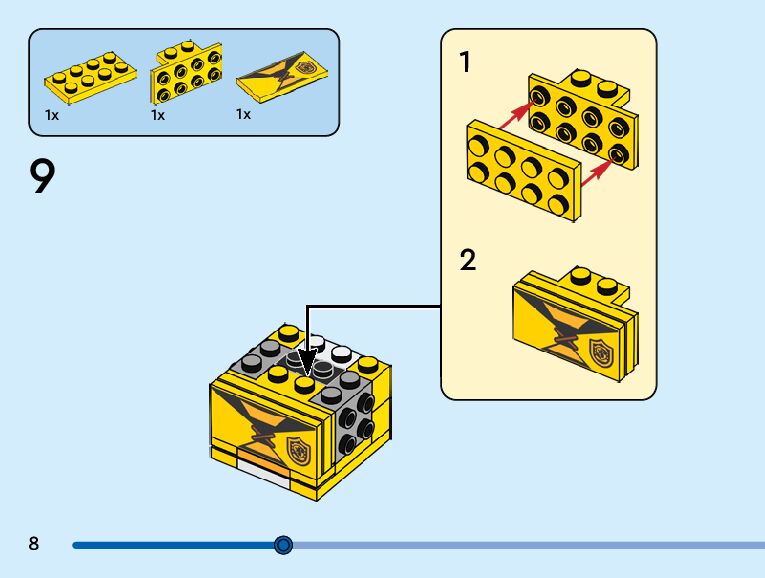 1x
1x
1x

9

1

2

8