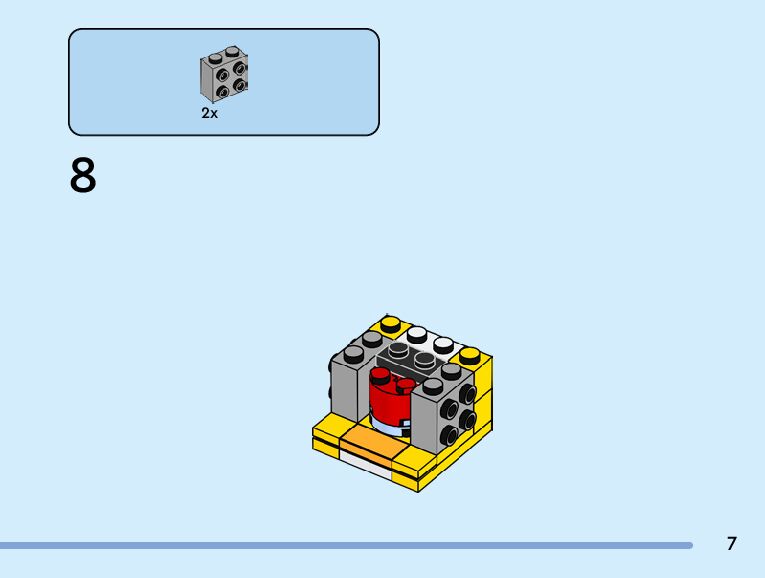 2x

8

7