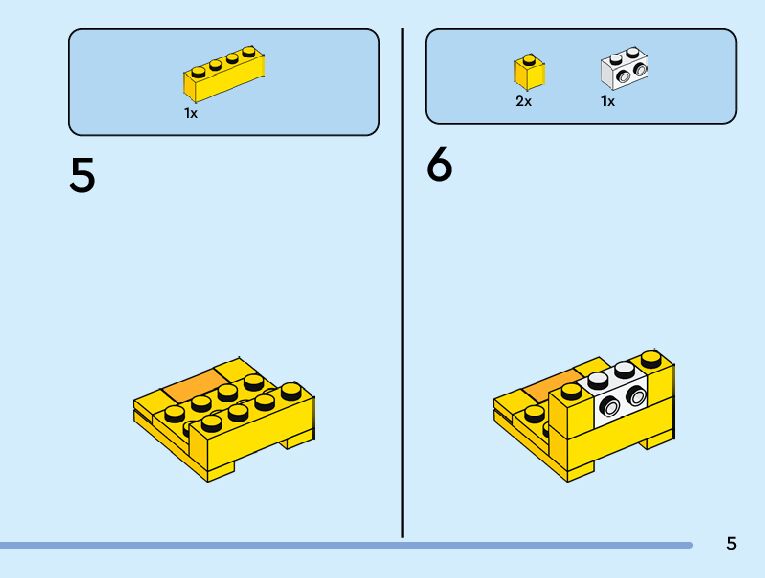 1x

5

2x

1x

6

5