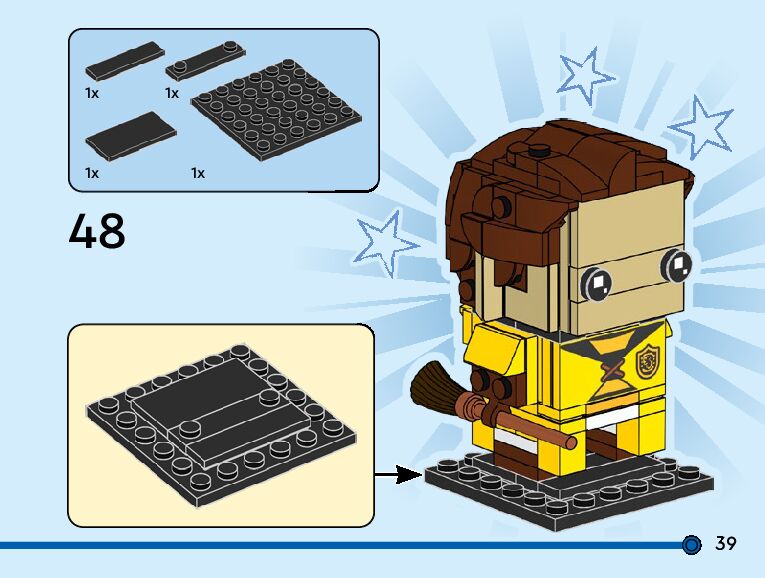 1x
1x
1x
1x

48

39