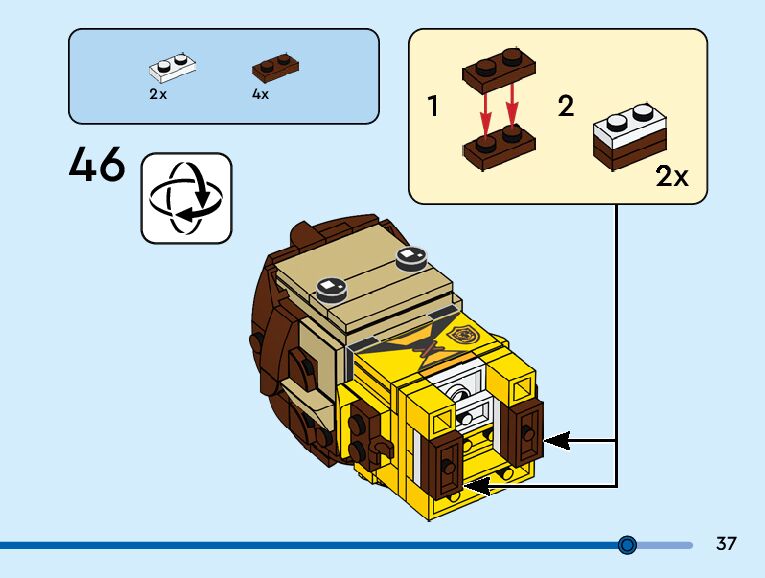 2x
4x

46

1
2
2x

37