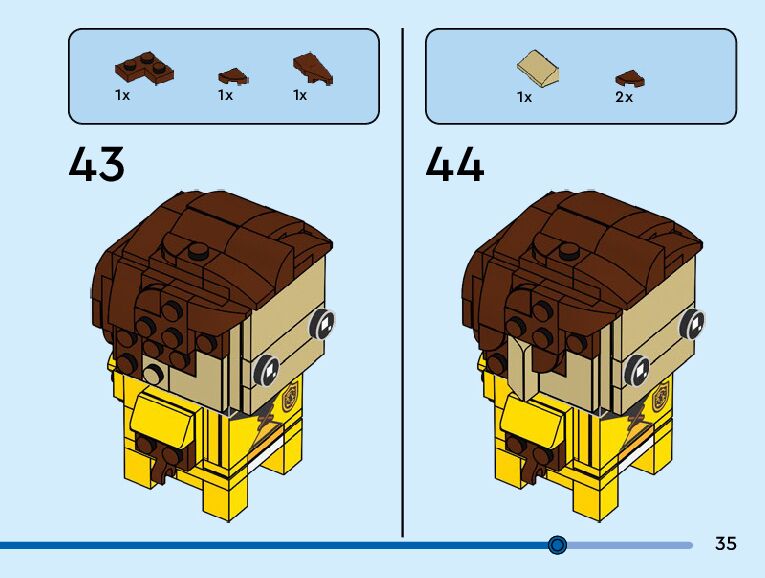 1x 1x 1x

43

1x 2x

44

35