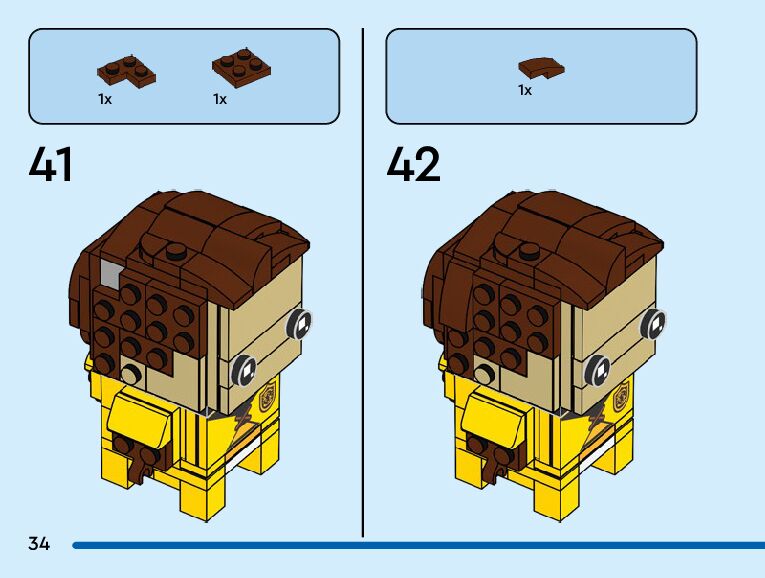 1x 1x

41

1x

42

34