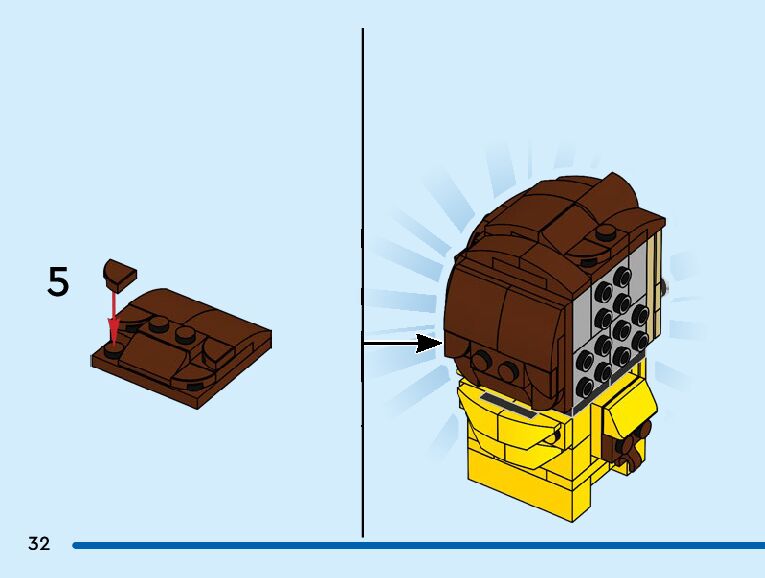 5

32