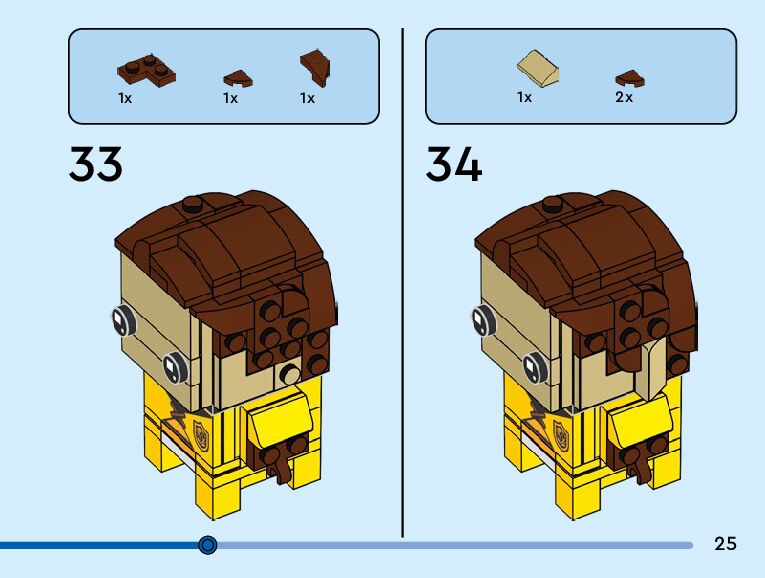 1x 1x 1x

33

1x 2x

34

25