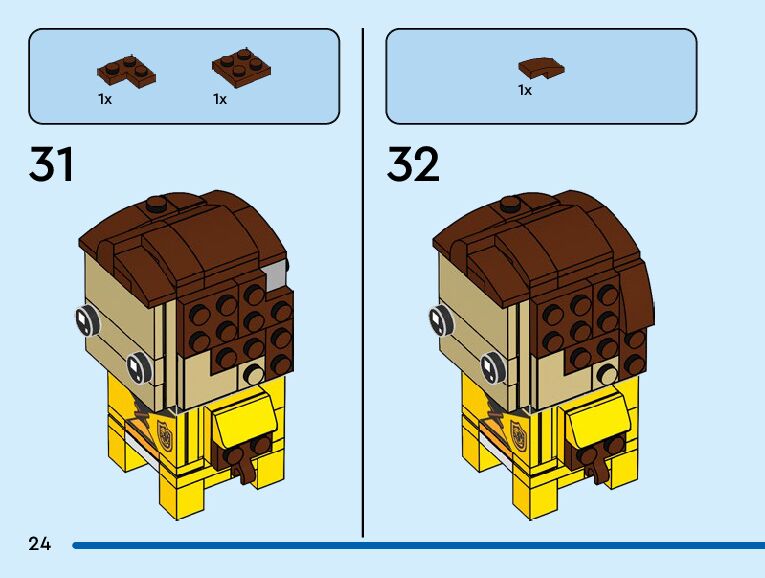 1x 1x

31

1x

32

24