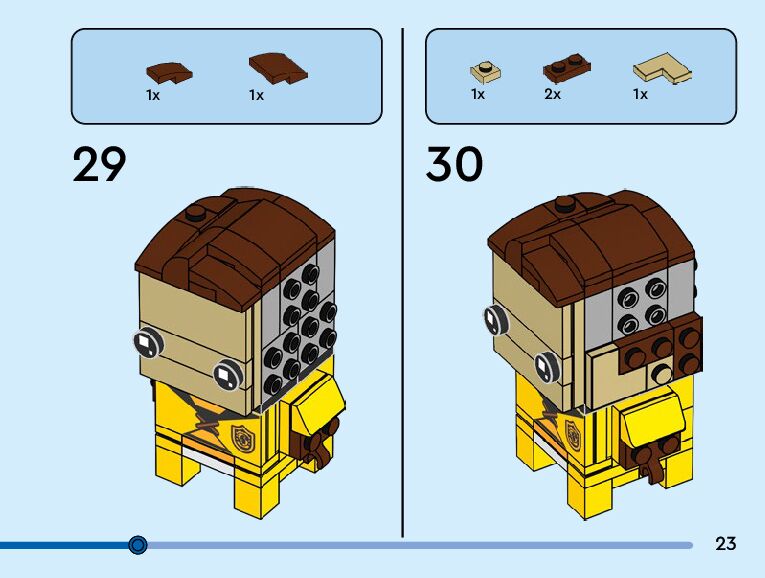 1x 1x

29

1x 2x 1x

30

23