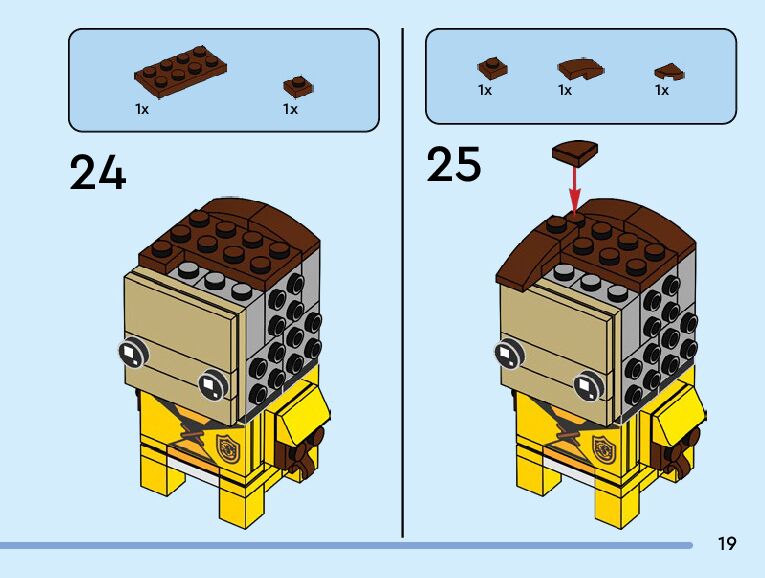 1x
1x

24

1x
1x
1x

25

19