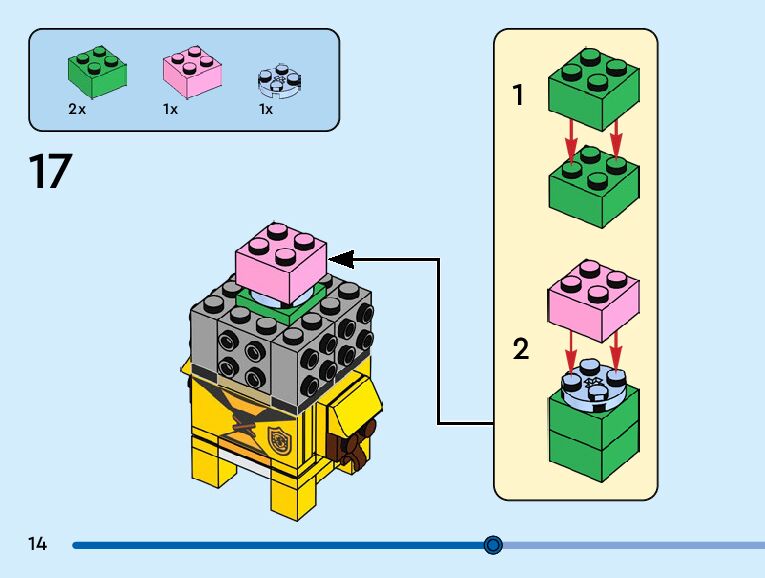 2x
1x
1x

17

1

2

14