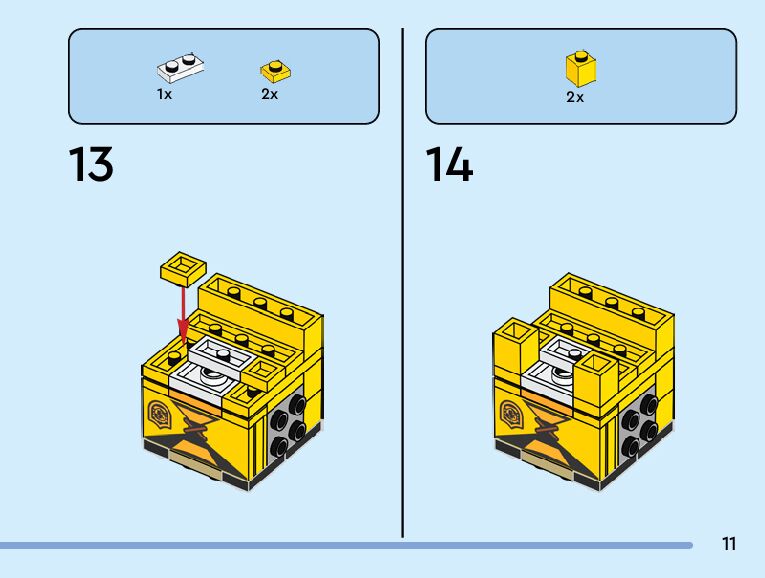 1x 2x

13

2x

14

11