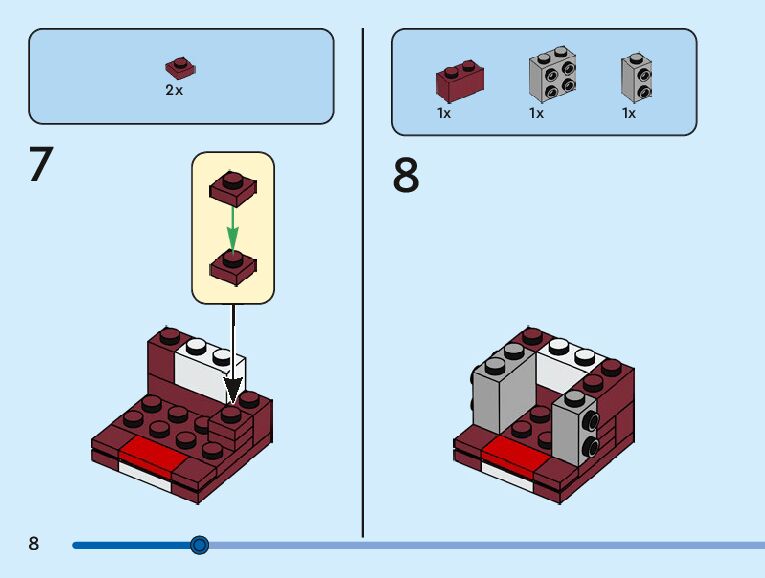 2x

7

1x 1x 1x

8

8