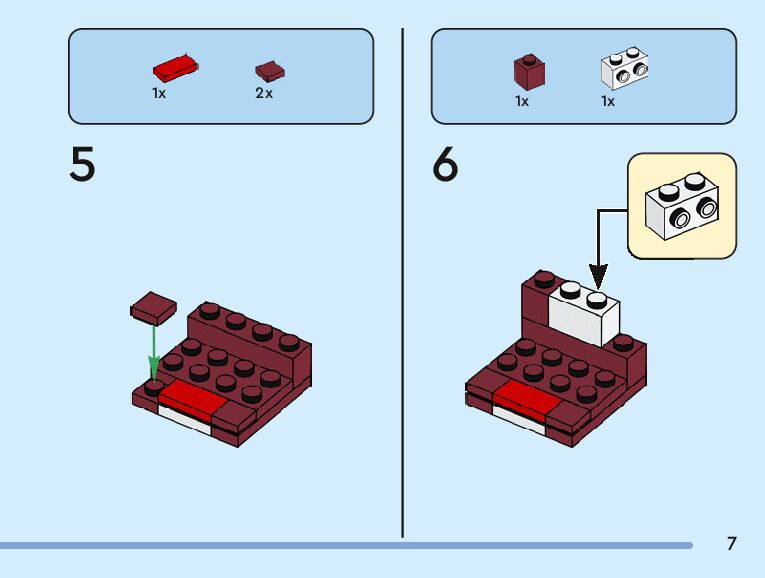 1x 2x

5

1x 1x

6

7