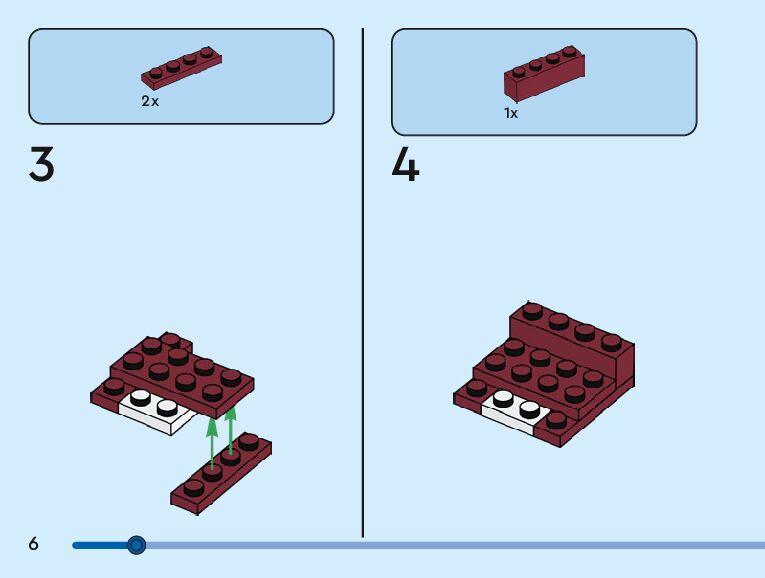 2x

3

1x

4

6