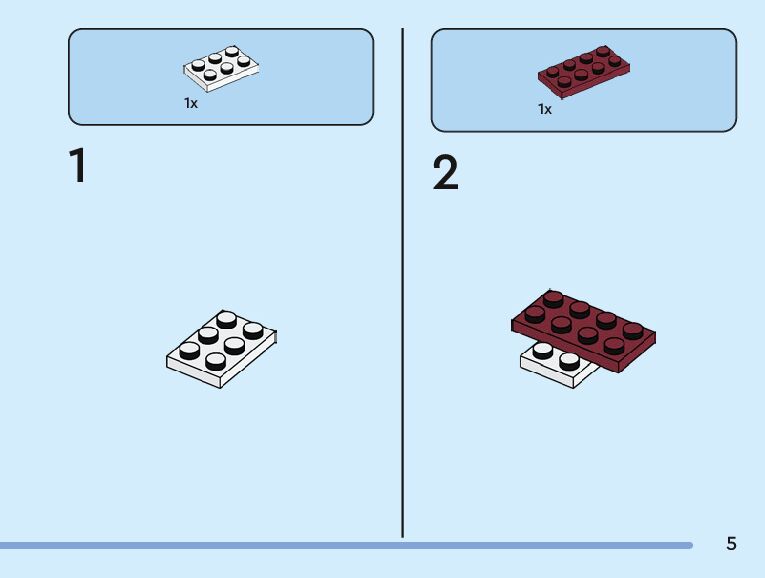 1x

1

1x

2

5