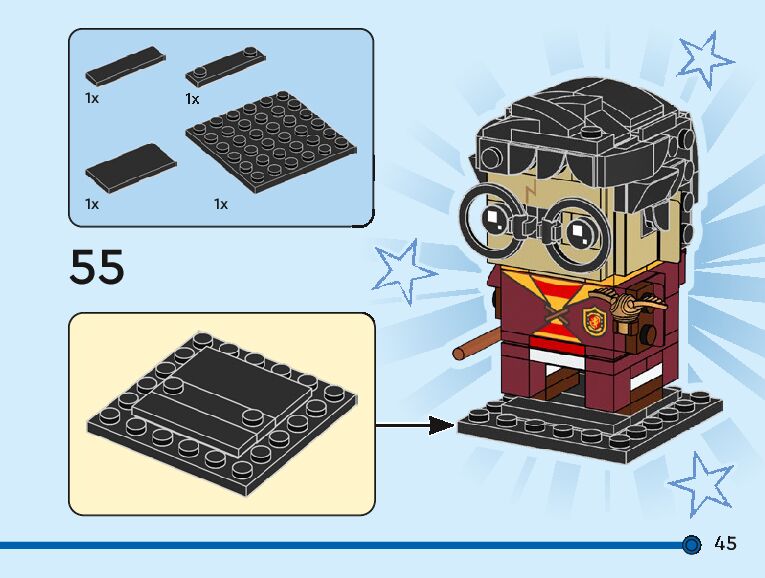 1x
1x
1x
1x

55

45