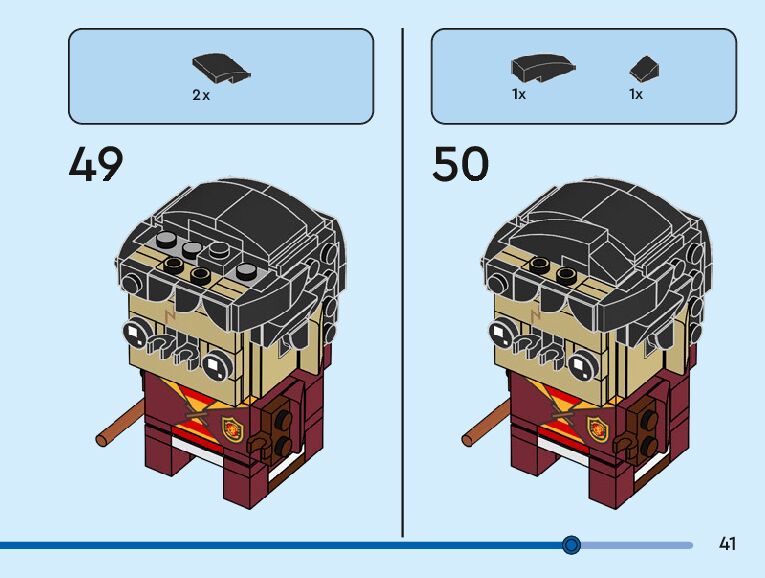 2x

49

1x

1x

50

41