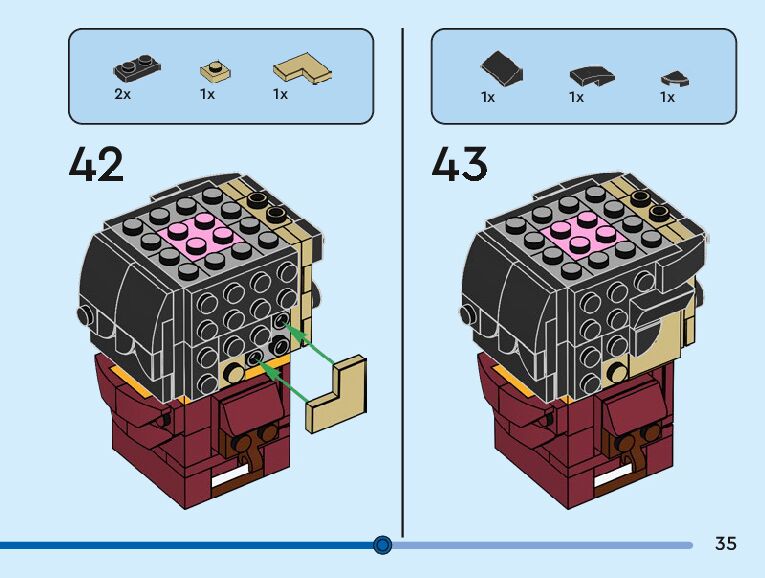 2x 1x 1x

42

1x 1x 1x

43

35