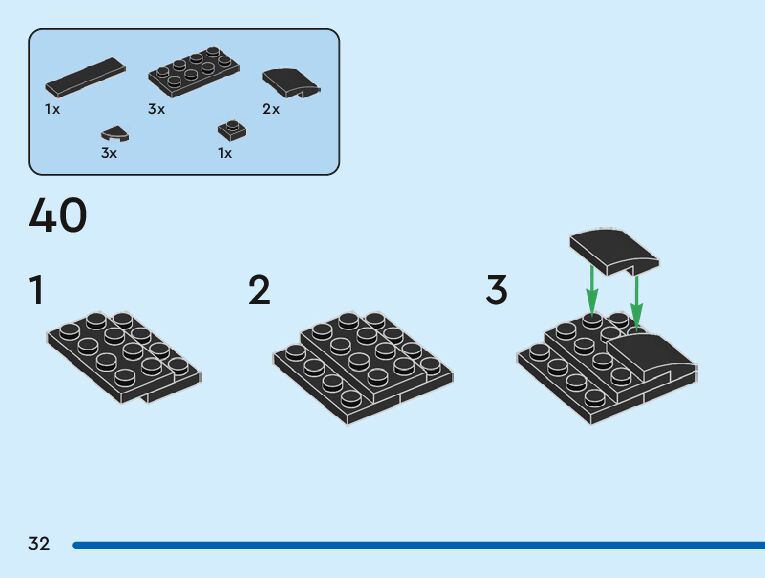 1x
3x
2x
3x
1x

40

1

2

3

32