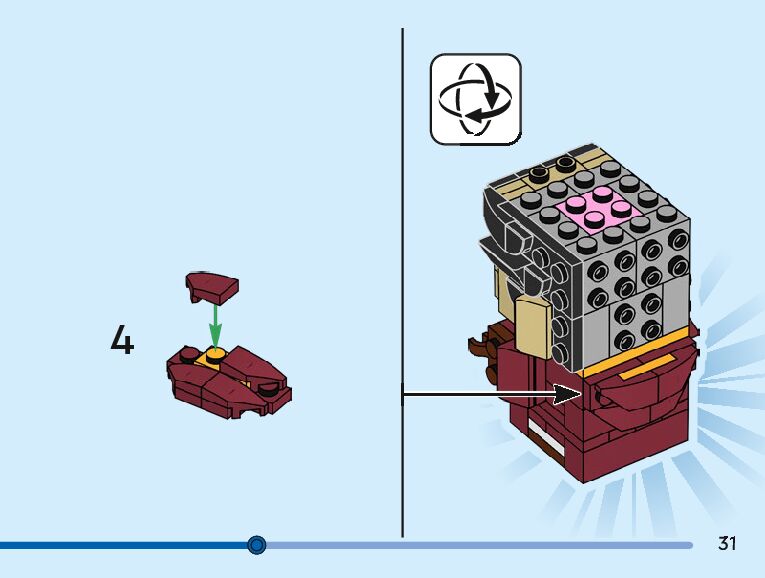 4

31