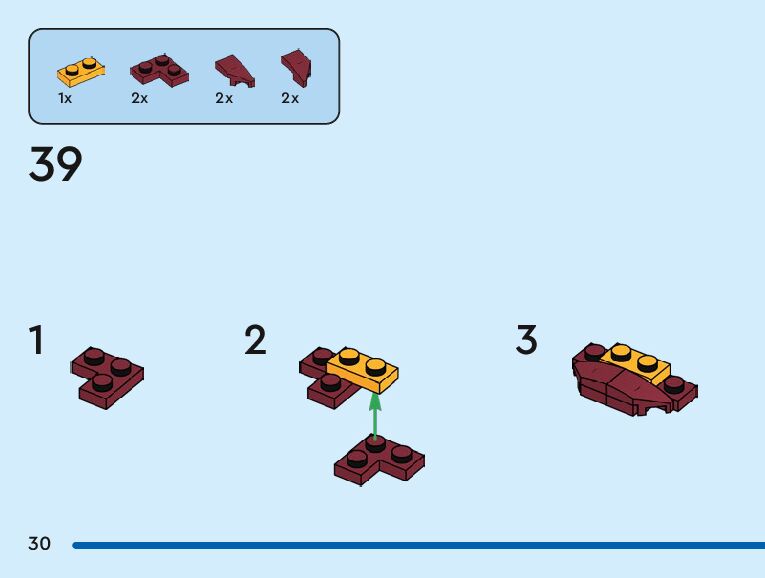 1x 2x 2x 2x

39

1

2

3

30