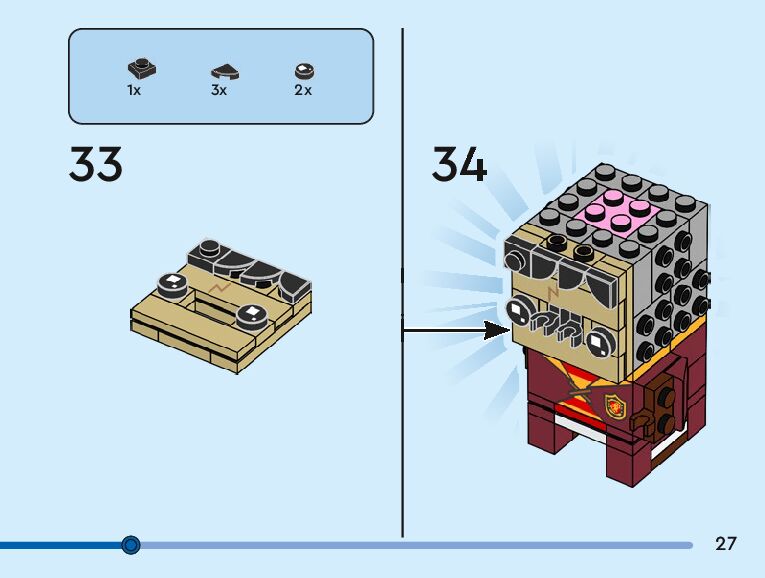 1x 3x 2x

33

34

27