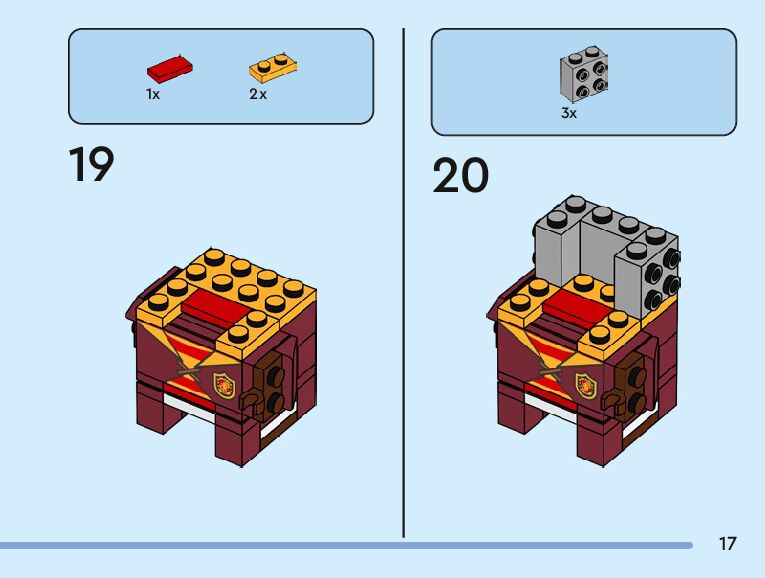 1x
2x

19

3x

20

17