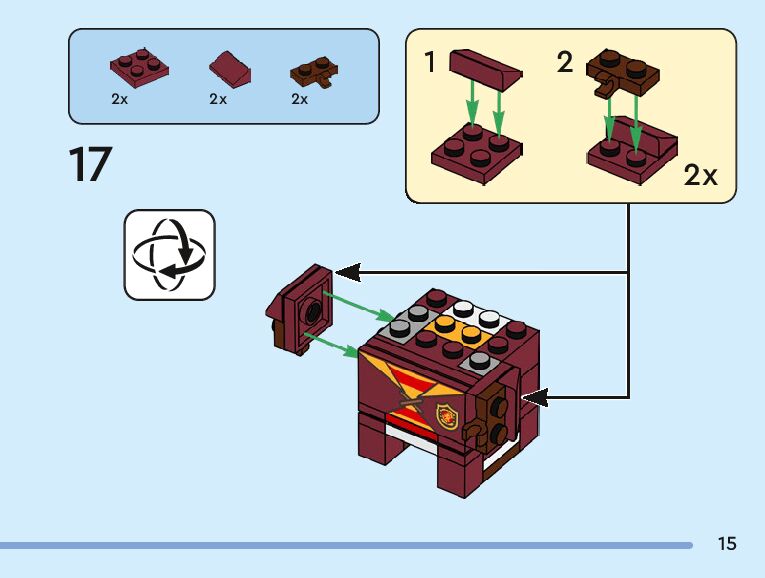 2x 2x 2x

17

1 2

2x

15