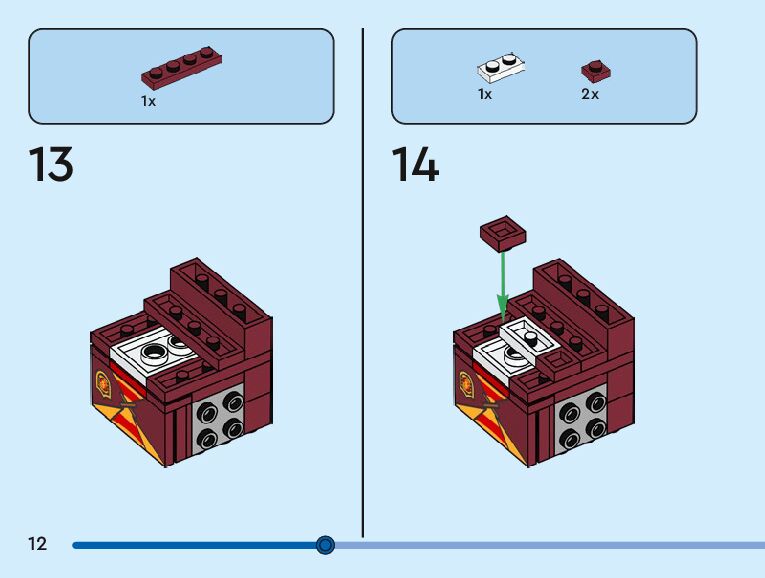 1x

13

1x

2x

14

12