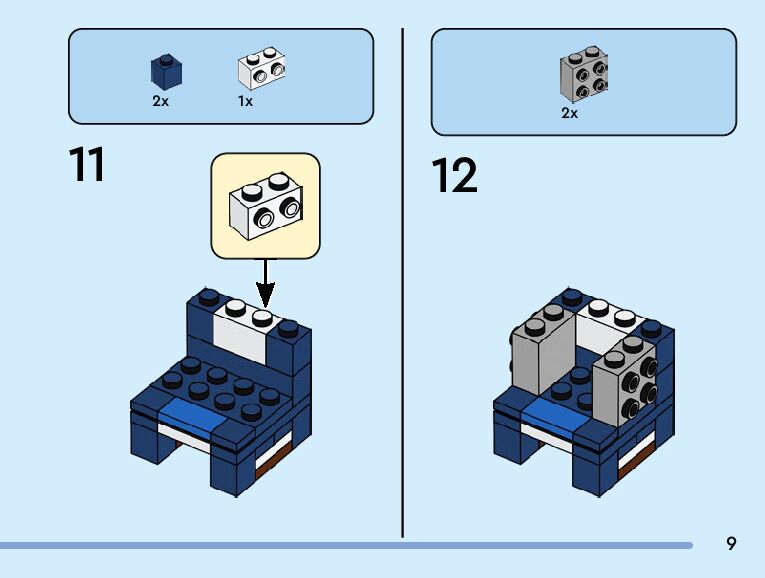 2x
1x

11

2x

12

9