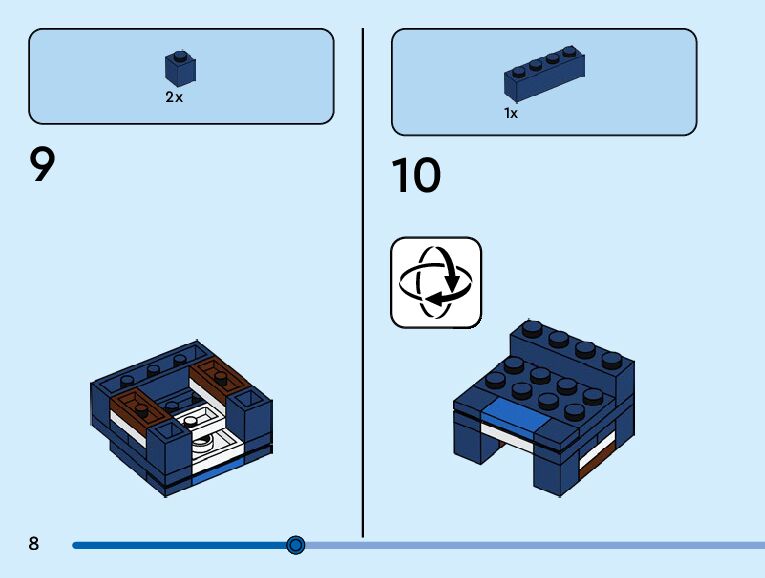 2x

9

1x

10

8