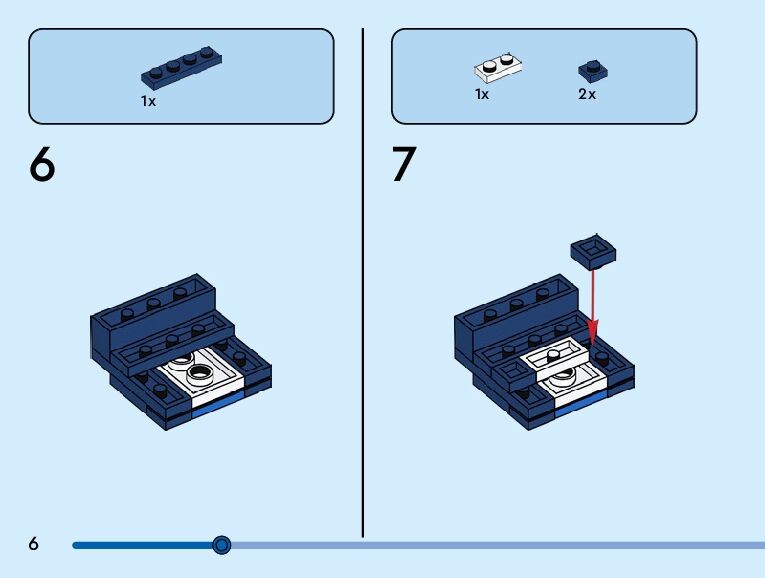 1x

6

1x

2x

7

6