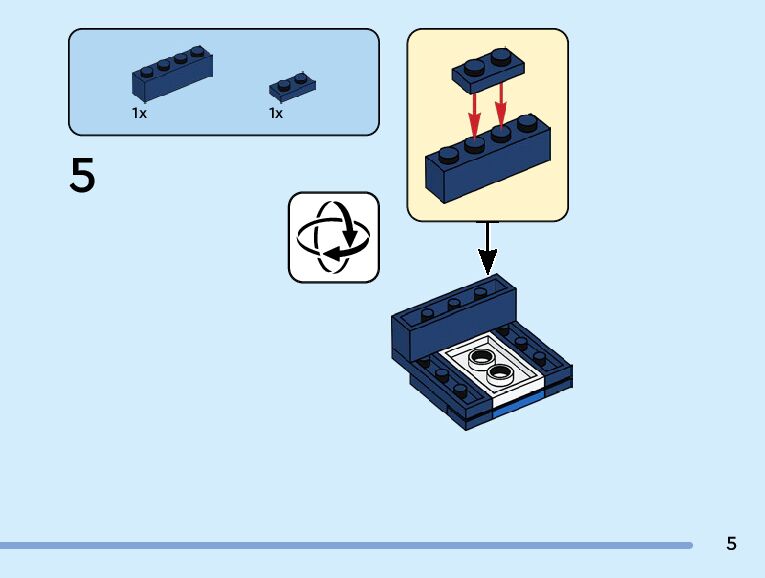 1x
1x

5

5