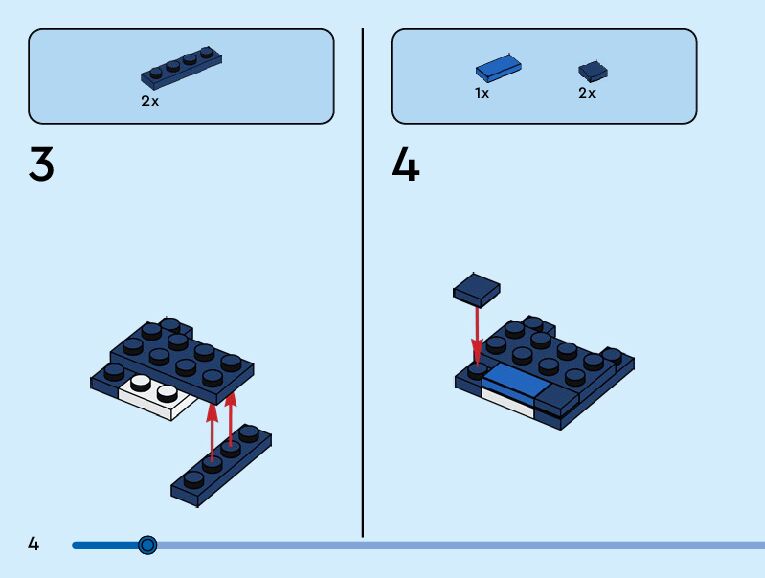 2x

3

1x 2x

4

4