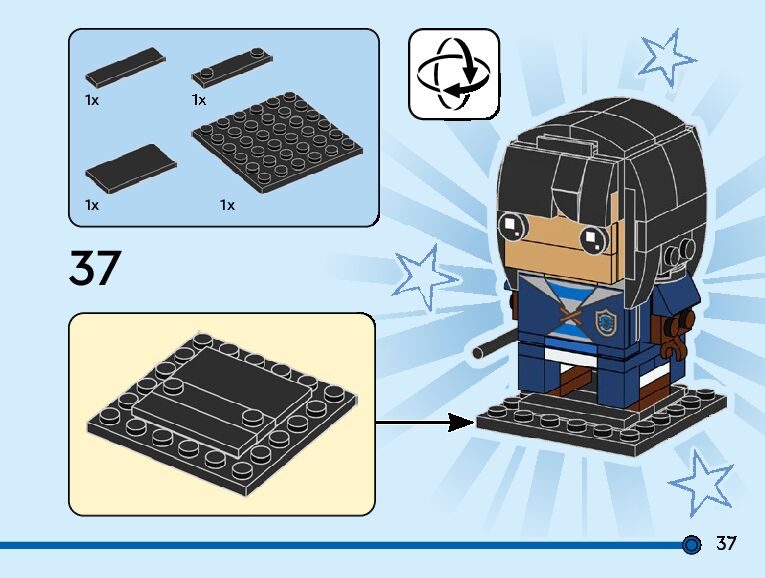 1x
1x
1x
1x

37

37