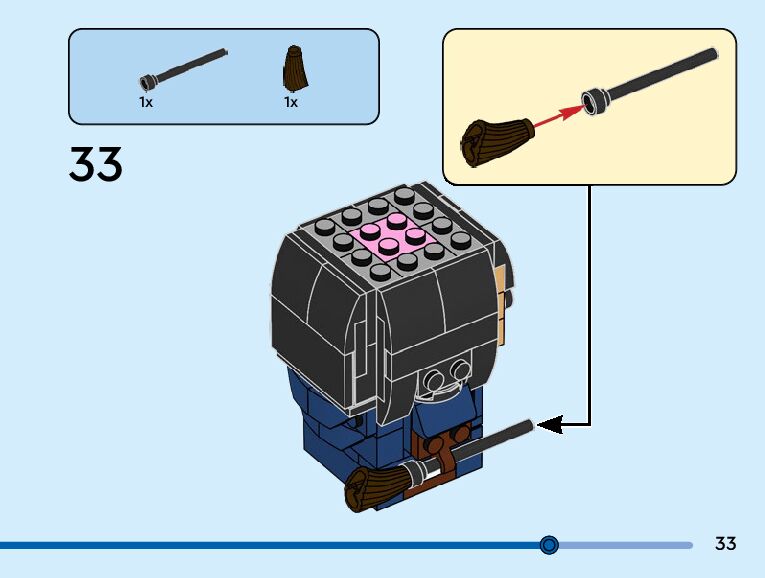 1x

1x

33

33