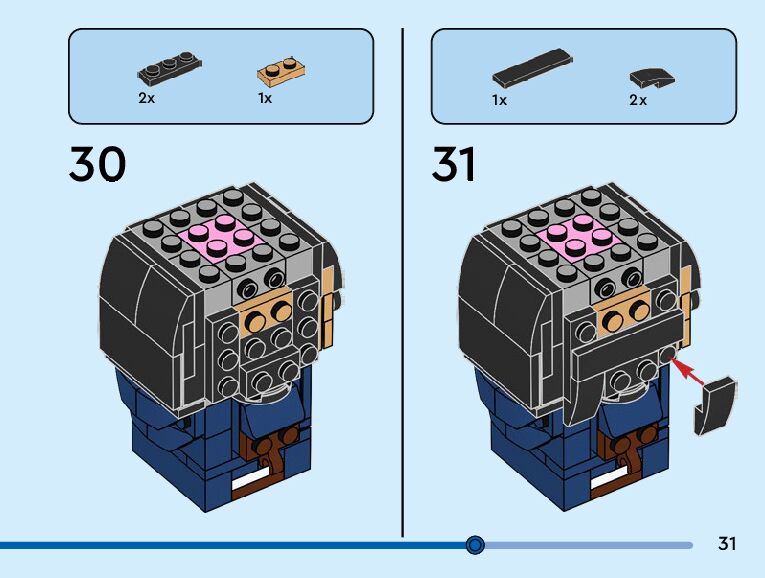 2x 1x

30

1x 2x

31

31